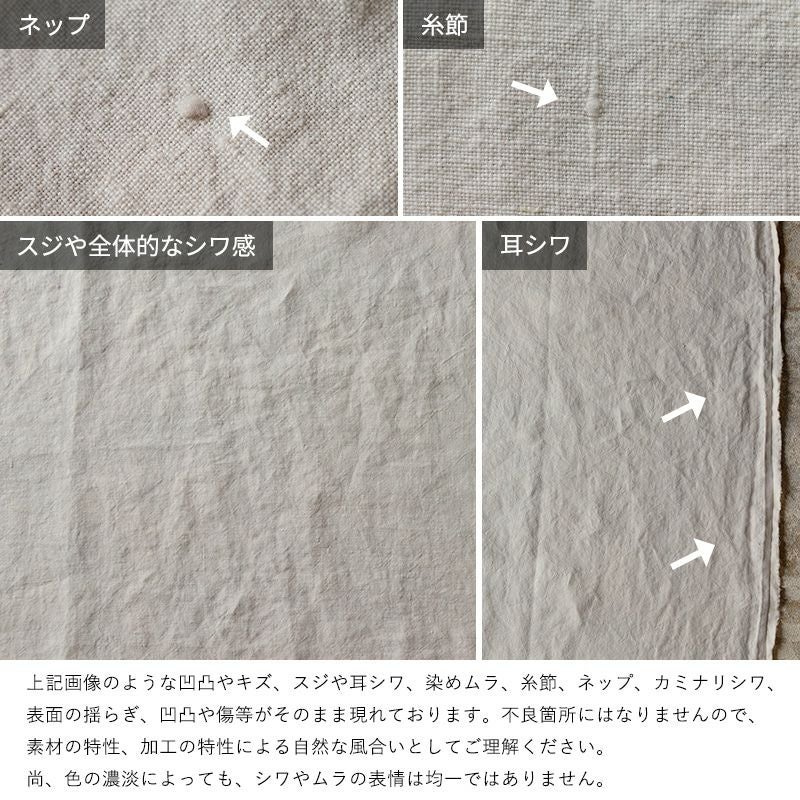 ネップ

糸節

スジや全体的なシワ感

耳シワ

上記画像のような凹凸やキズ、スジや耳シワ、染めムラ、糸節、ネップ、カミナリシワ、表面の揺らぎ、凹凸や傷等がそのまま現れております。不良箇所にはなりませんので、素材の特性、加工の特性による自然な風合いとしてご理解ください。
尚、色の濃淡によっても、シワやムラの表情は均一ではありません。