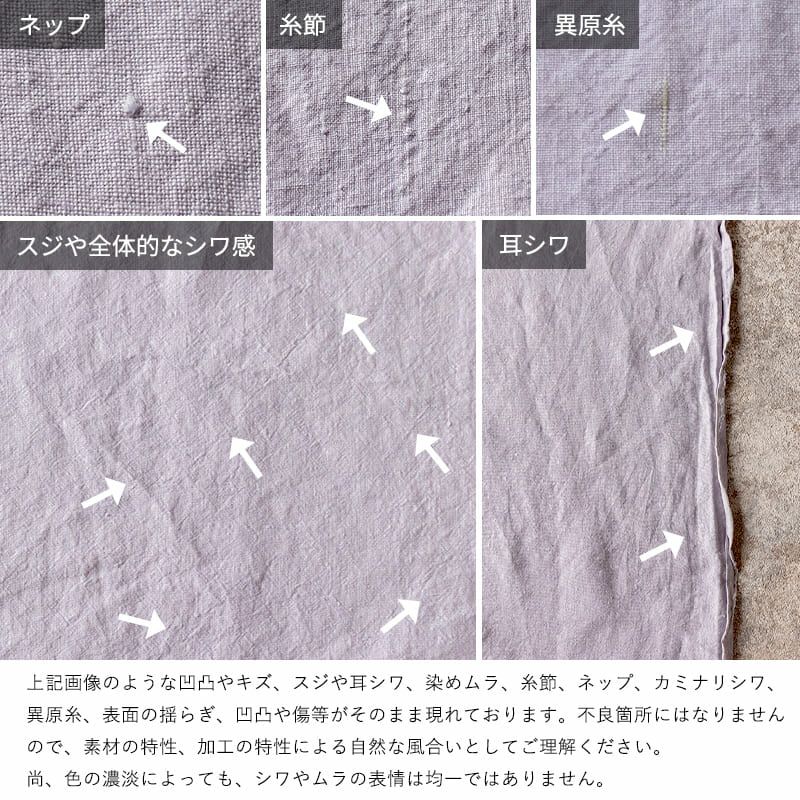 ネップ

糸節

異原糸

スジや全体的なシワ感

耳シワ

上記画像のような凹凸やキズ、スジや耳シワ、染めムラ、糸節、ネップ、カミナリシワ、異原糸、表面の揺らぎ、凹凸や傷等がそのまま現れております。不良箇所にはなりませんので、素材の特性、加工の特性による自然な風合いとしてご理解ください。
尚、色の濃淡によっても、シワやムラの表情は均一ではありません。